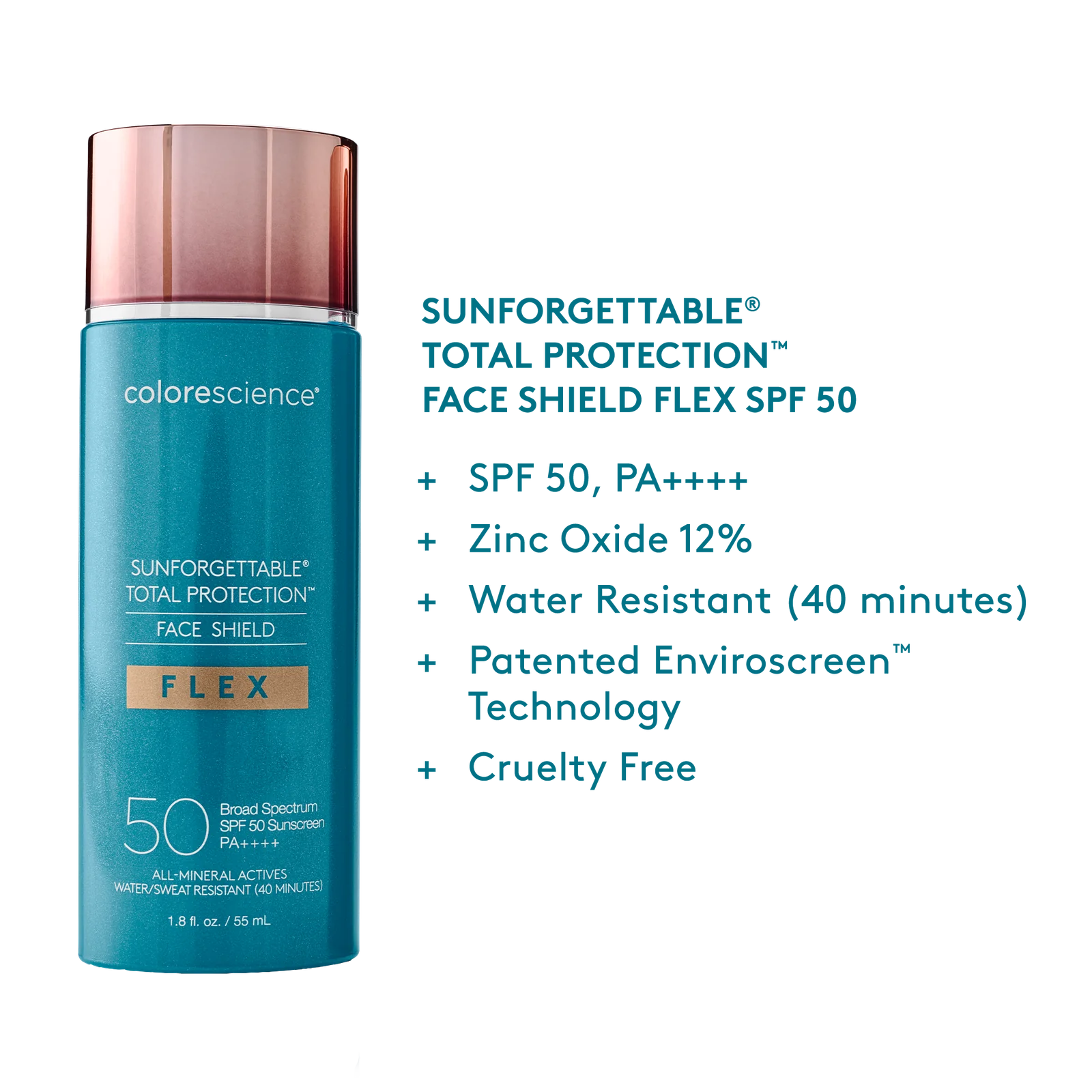 colorescience®

SUNFORGETTABLE®
TOTAL PROTECTION™
FACE SHIELD
FLEX

50 Broad Spectrum SPF 50 Sunscreen PA++++

ALL-MINERAL ACTIVES
WATER/SWEAT RESISTANT (40 MINUTES)

1.8 fl. oz. / 55 mL

SUNFORGETTABLE®
TOTAL PROTECTION™
FACE SHIELD FLEX SPF 50

+ SPF 50, PA++++
+ Zinc Oxide 12%
+ Water Resistant (40 minutes)
+ Patented Enviroscreen™ Technology
+ Cruelty Free